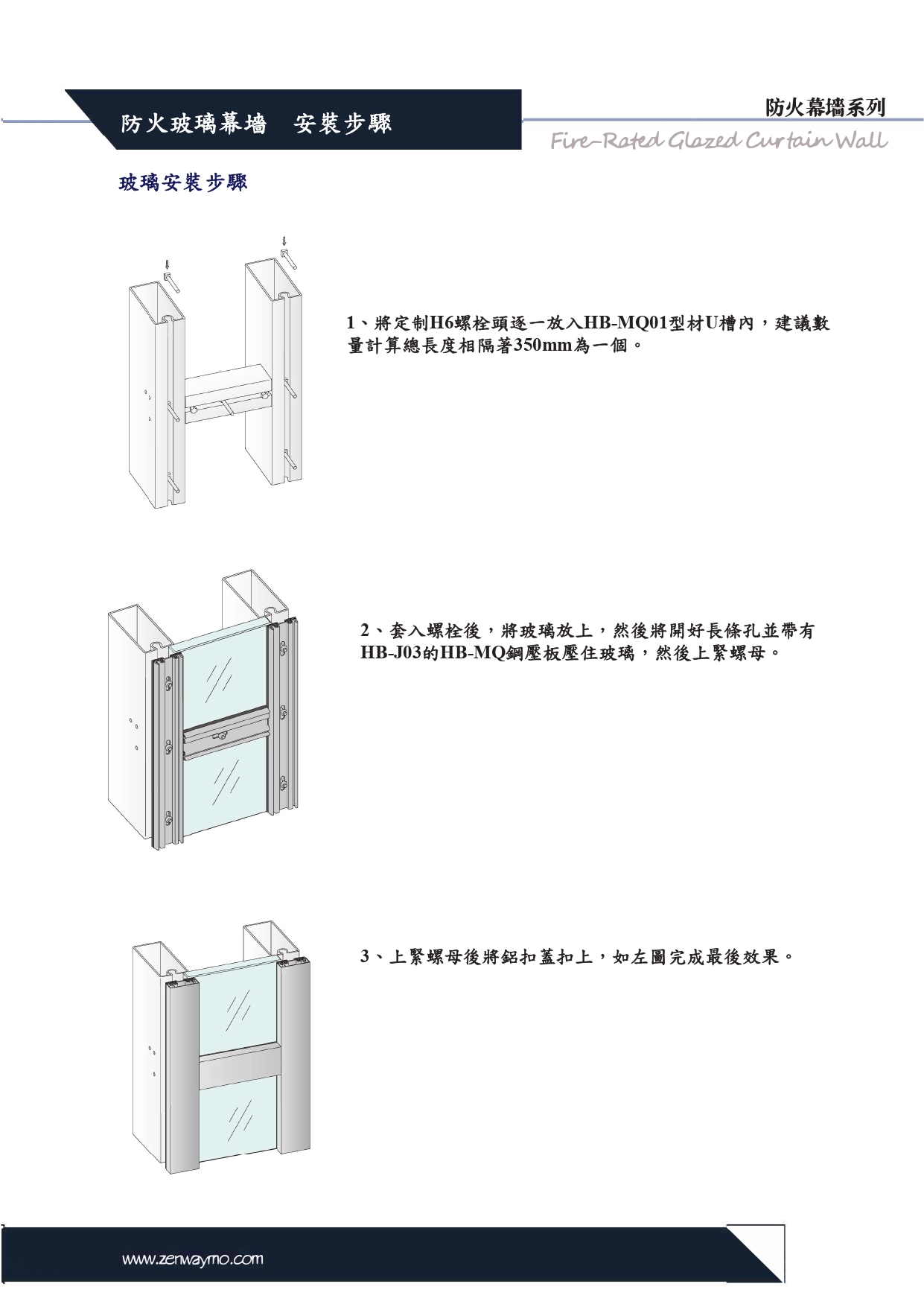 防火玻璃幕墻　安裝步驟

防火幕墻系列

Fire-Rated Glazed Curtain Wall

玻璃安裝步驟

1、將定制H6螺栓頭逐一放入HB-MQ01型材U槽內，建議數量計算總長度相隔著350mm為一個。

2、套入螺栓後，將玻璃放上，然後將開好長條孔並帶有HB-J03的HB-MQ鋼壓板壓住玻璃，然後上緊螺母。

3、上緊螺母後將鋁扣蓋扣上，如左圖完成最後效果。

www.zenwaymo.com